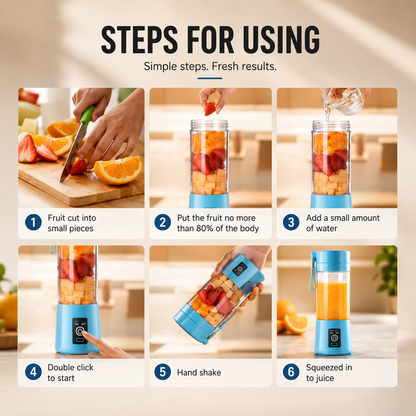 STEPS FOR USING

Simple steps. Fresh results.

1 Fruit cut into small pieces

2 Put the fruit no more than 80% of the body

3 Add a small amount of water

4 Double click to start

5 Hand shake

6 Squeezed in to juice